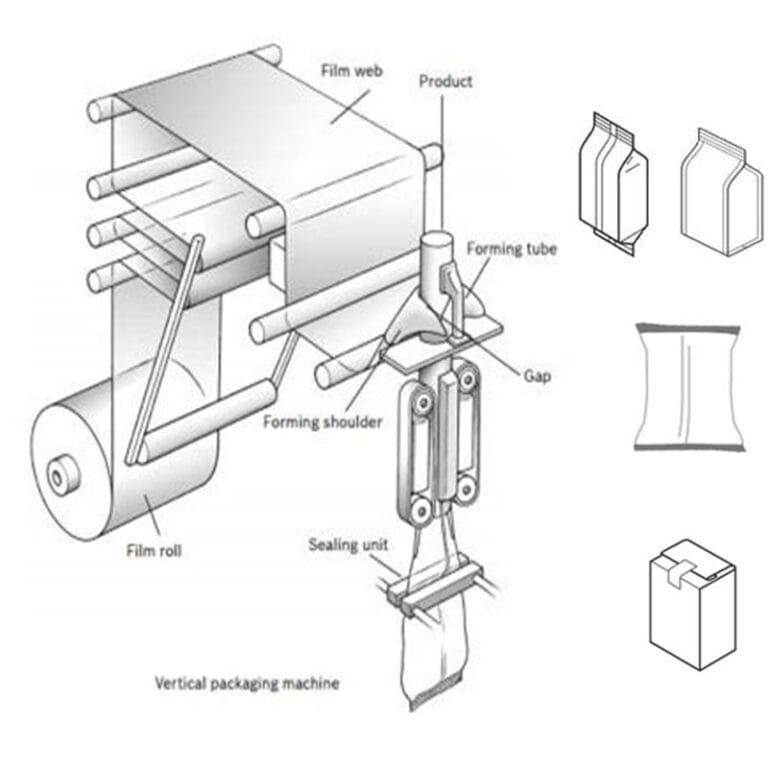 Film web

Product

Forming tube

Gap

Forming shoulder

Film roll

Sealing unit

Vertical packaging machine