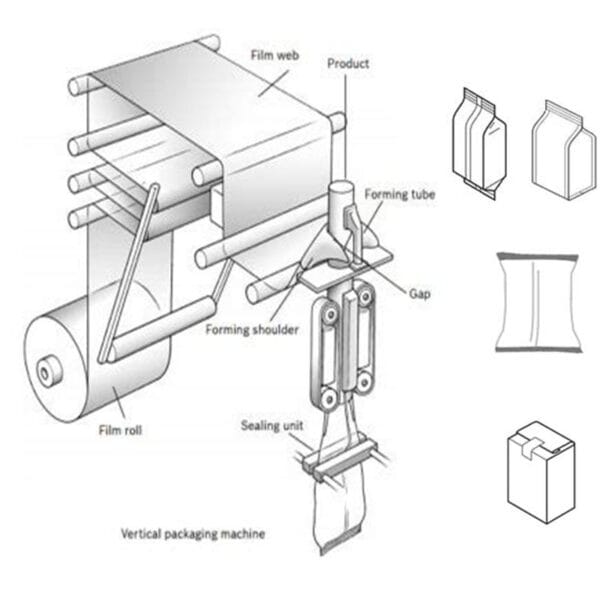 Film web

Product

Forming tube

Gap

Forming shoulder

Film roll

Sealing unit

Vertical packaging machine